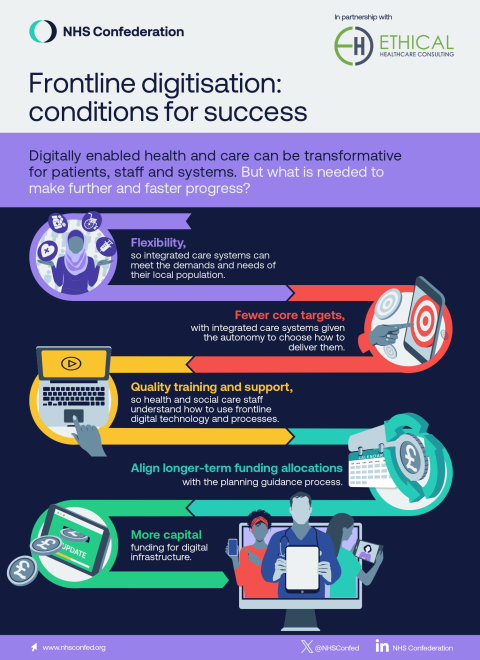 NHS Confederation

In partnership with

EH ETHICAL
HEALTHCARE CONSULTING

Frontline digitisation: conditions for success

Digitally enabled health and care can be transformative for patients, staff and systems. But what is needed to make further and faster progress?

Flexibility, so integrated care systems can meet the demands and needs of their local population.

Fewer core targets, with integrated care systems given the autonomy to choose how to deliver them.

Quality training and support, so health and social care staff understand how to use frontline digital technology and processes.

Align longer-term funding allocations with the planning guidance process.

CALENDAR

More capital funding for digital infrastructure.

UPDATE

www.nhsconfed.org

@NHSConfed

NHS Confederation